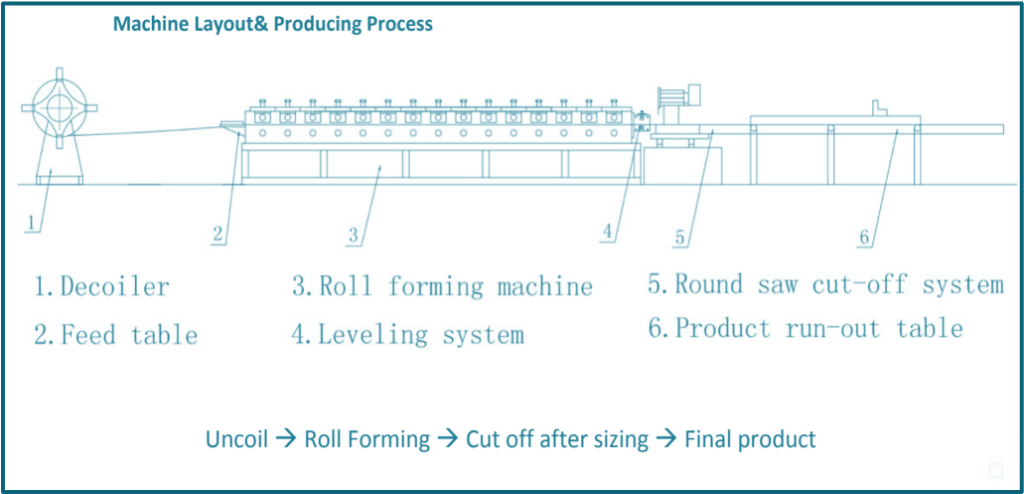 Machine Layout& Producing Process

1 2 3 4 5 6

1. Decoiler
2. Feed table

3. Roll forming machine
4. Leveling system

5. Round saw cut-off system
6. Product run-out table

Uncoil → Roll Forming → Cut off after sizing → Final product